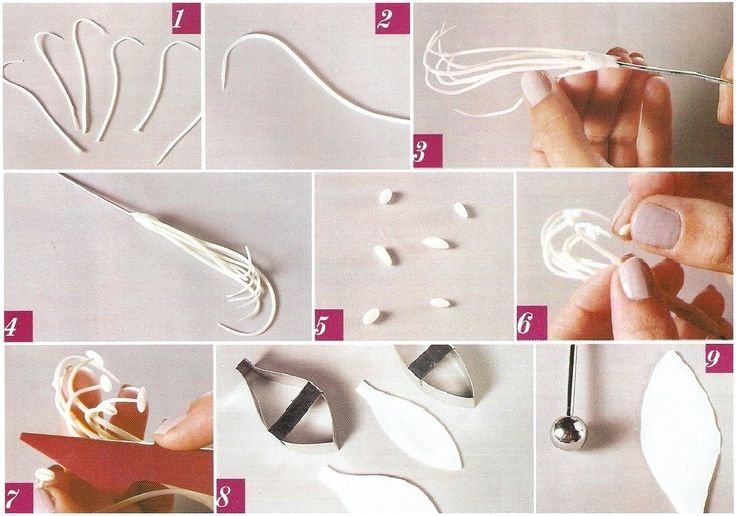 1

2

3

4

5

6

7

8

9