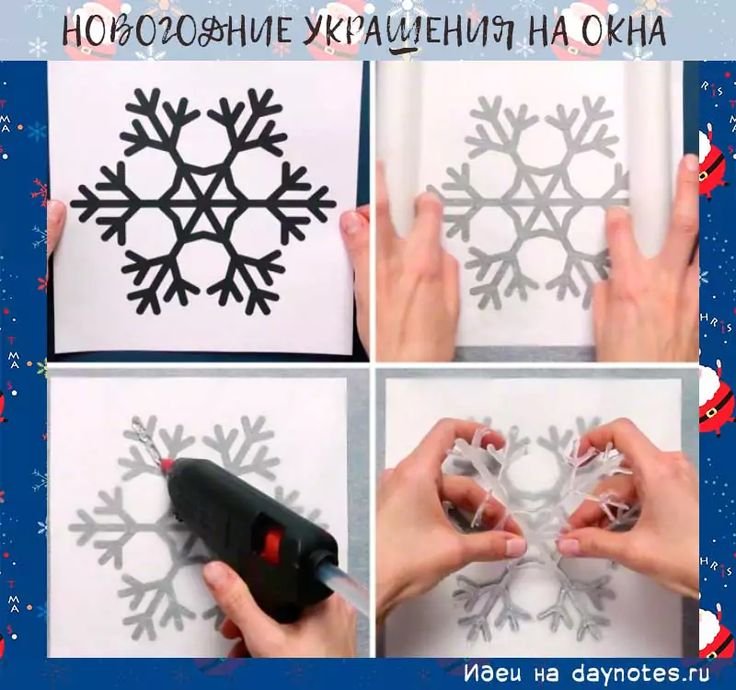 НОВОГОДНИЕ УКРАШЕНИЯ НА ОКНА

Идеи на daynotes.ru