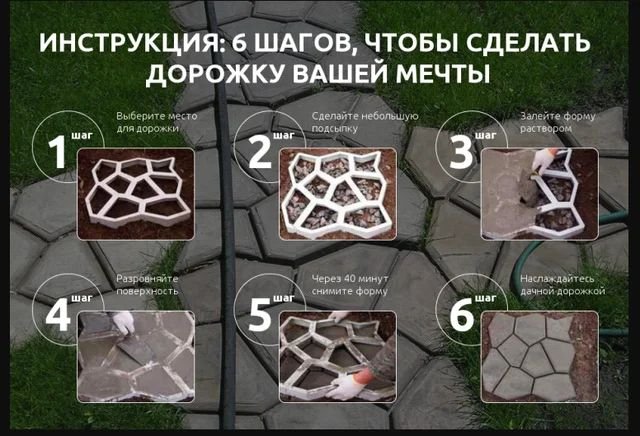 ИНСТРУКЦИЯ: 6 ШАГОВ, ЧТОБЫ СДЕЛАТЬ ДОРОЖКУ ВАШЕЙ МЕЧТЫ

1 шаг
Выберите место для дорожки

2 шаг
Сделайте небольшую подсыпку

3 шаг
Залейте форму раствором

4 шаг
Разровняйте поверхность

5 шаг
Через 40 минут снимите форму

6 шаг
Наслаждайтесь дачной дорожкой