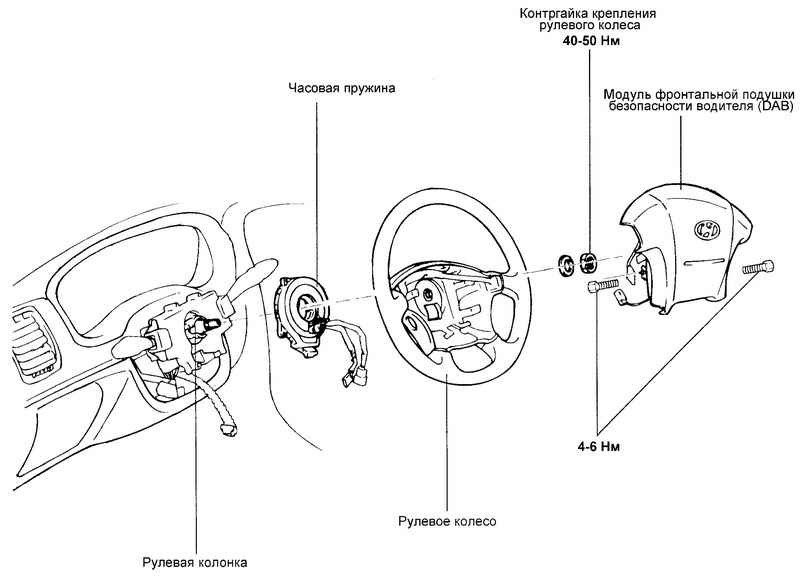 Контргайка крепления рулевого колеса
40-50 Нм

Часовая пружина

Модуль фронтальной подушки безопасности водителя (DAB)

4-6 Нм

Рулевое колесо

Рулевая колонка